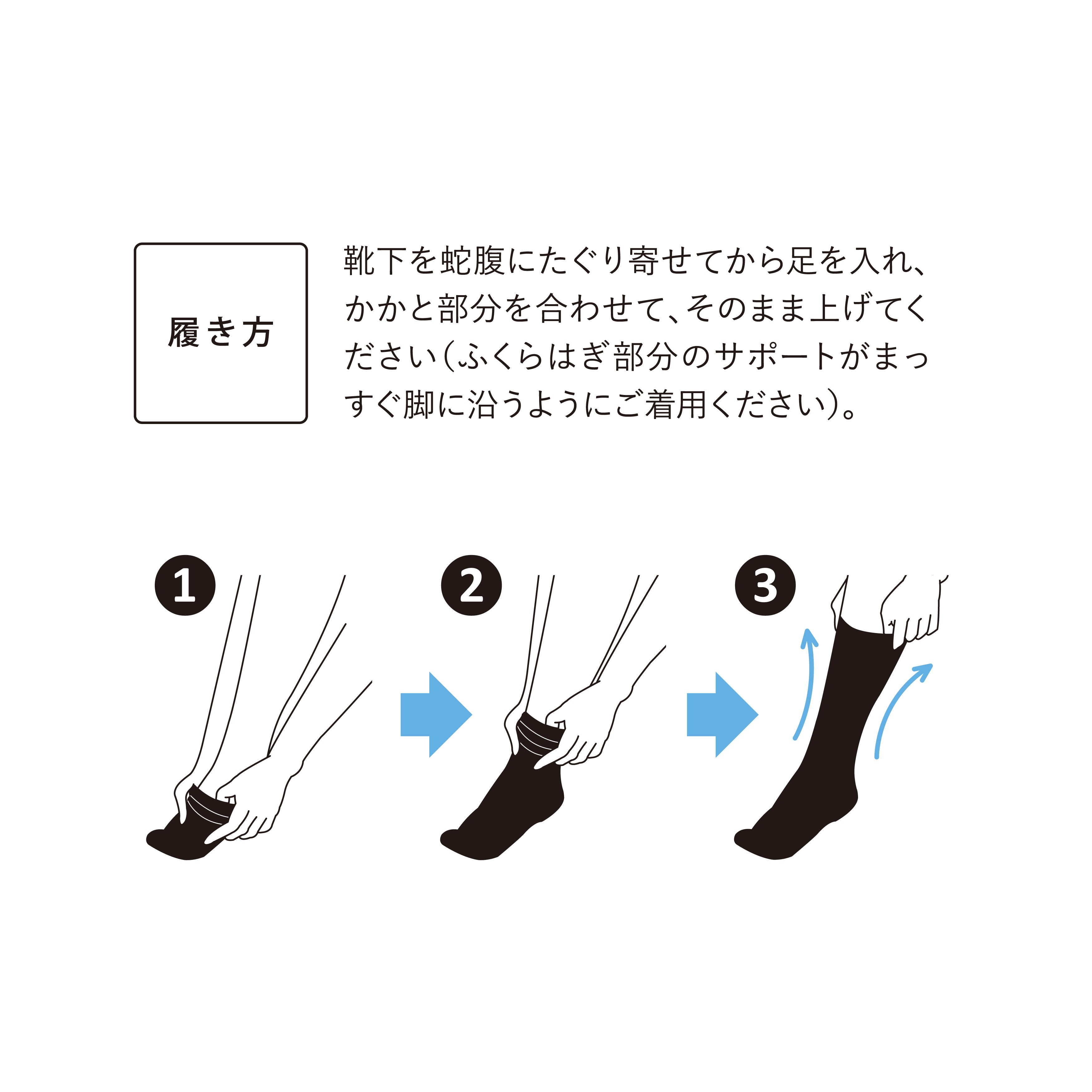 履き方

靴下を蛇腹にたぐり寄せてから足を入れ、かかと部分を合わせて、そのまま上げてください（ふくらはぎ部分のサポートがまっすぐ脚に沿うようにご着用ください）。

1

2

3